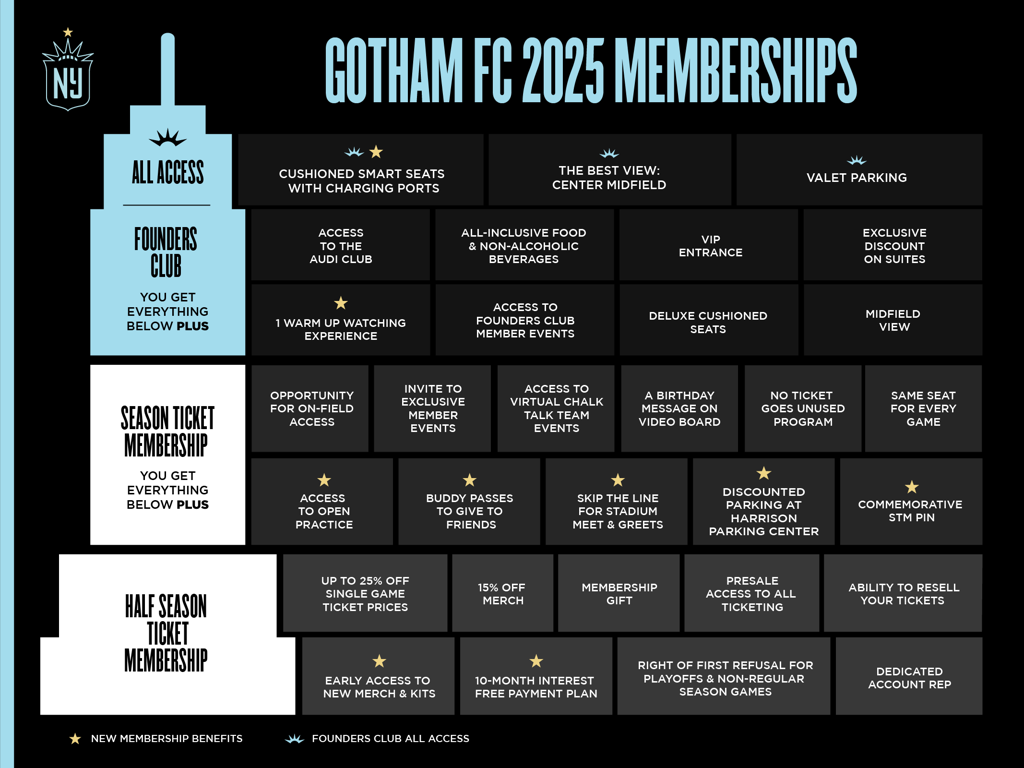 NY

GOTHAM FC 2025 MEMBERSHIPS

ALL ACCESS

CUSHIONED SMART SEATS WITH CHARGING PORTS

THE BEST VIEW: CENTER MIDFIELD

VALET PARKING

FOUNDERS CLUB

YOU GET EVERYTHING BELOW PLUS

ACCESS TO THE AUDI CLUB

ALL-INCLUSIVE FOOD & NON-ALCOHOLIC BEVERAGES

VIP ENTRANCE

EXCLUSIVE DISCOUNT ON SUITES

1 WARM UP WATCHING EXPERIENCE

ACCESS TO FOUNDERS CLUB MEMBER EVENTS

DELUXE CUSHIONED SEATS

MIDFIELD VIEW

SEASON TICKET MEMBERSHIP

YOU GET EVERYTHING BELOW PLUS

OPPORTUNITY FOR ON-FIELD ACCESS

INVITE TO EXCLUSIVE MEMBER EVENTS

ACCESS TO VIRTUAL CHALK TALK TEAM EVENTS

A BIRTHDAY MESSAGE ON VIDEO BOARD

NO TICKET GOES UNUSED PROGRAM

SAME SEAT FOR EVERY GAME

ACCESS TO OPEN PRACTICE

BUDDY PASSES TO GIVE TO FRIENDS

SKIP THE LINE FOR STADIUM MEET & GREETS

DISCOUNTED PARKING AT HARRISON PARKING CENTER

COMMEMORATIVE STM PIN

HALF SEASON TICKET MEMBERSHIP

UP TO 25% OFF SINGLE GAME TICKET PRICES

15% OFF MERCH

MEMBERSHIP GIFT

PRESALE ACCESS TO ALL TICKETING

ABILITY TO RESELL YOUR TICKETS

EARLY ACCESS TO NEW MERCH & KITS

10-MONTH INTEREST FREE PAYMENT PLAN

RIGHT OF FIRST REFUSAL FOR PLAYOFFS & NON-REGULAR SEASON GAMES

DEDICATED ACCOUNT REP

NEW MEMBERSHIP BENEFITS

FOUNDERS CLUB ALL ACCESS